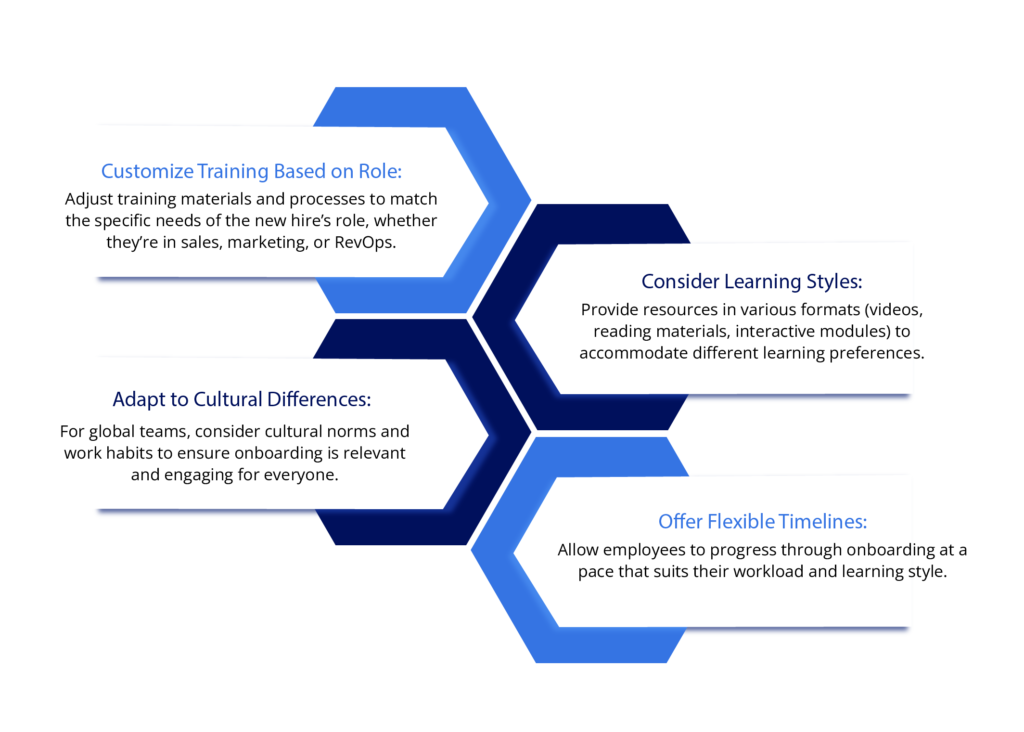 Customize Training Based on Role:
Adjust training materials and processes to match the specific needs of the new hire's role, whether they're in sales, marketing, or RevOps.

Consider Learning Styles:
Provide resources in various formats (videos, reading materials, interactive modules) to accommodate different learning preferences.

Adapt to Cultural Differences:
For global teams, consider cultural norms and work habits to ensure onboarding is relevant and engaging for everyone.

Offer Flexible Timelines:
Allow employees to progress through onboarding at a pace that suits their workload and learning style.