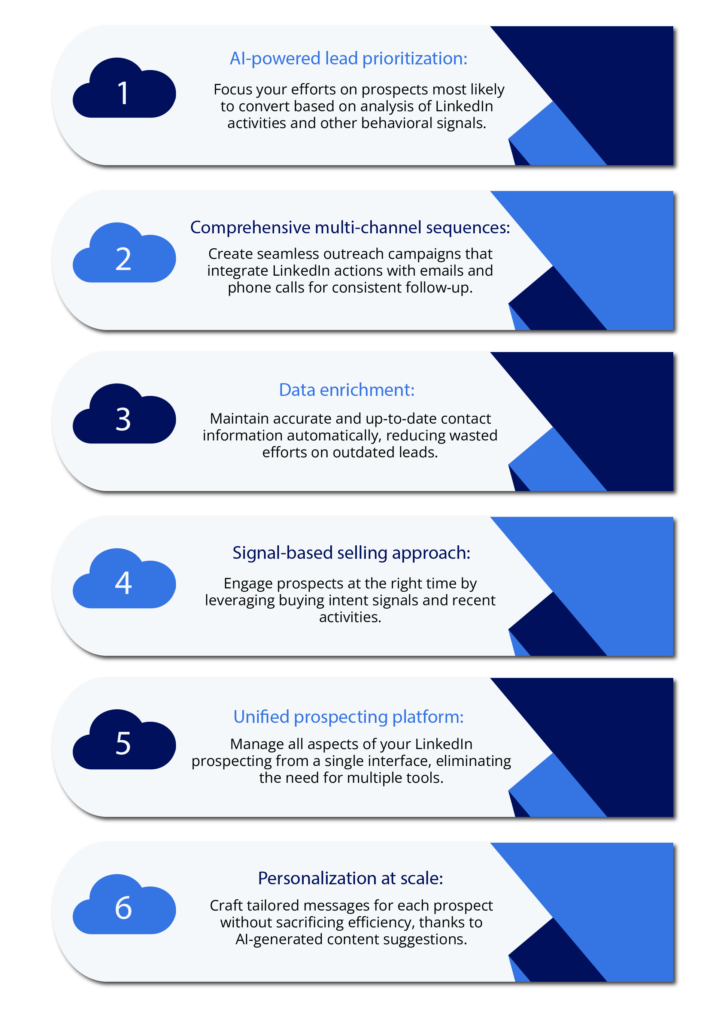 1

AI-powered lead prioritization:

Focus your efforts on prospects most likely to convert based on analysis of LinkedIn activities and other behavioral signals.

2

Comprehensive multi-channel sequences:

Create seamless outreach campaigns that integrate LinkedIn actions with emails and phone calls for consistent follow-up.

3

Data enrichment:

Maintain accurate and up-to-date contact information automatically, reducing wasted efforts on outdated leads.

4

Signal-based selling approach:

Engage prospects at the right time by leveraging buying intent signals and recent activities.

5

Unified prospecting platform:

Manage all aspects of your LinkedIn prospecting from a single interface, eliminating the need for multiple tools.

6

Personalization at scale:

Craft tailored messages for each prospect without sacrificing efficiency, thanks to AI-generated content suggestions.