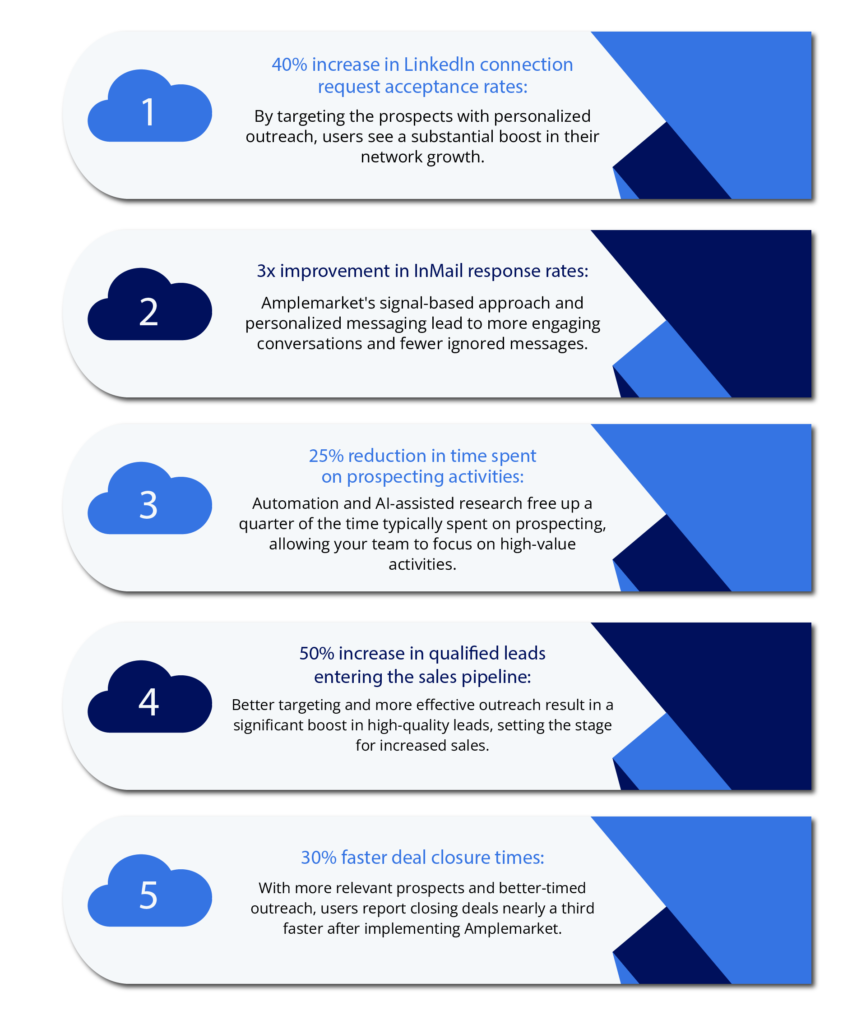 1

40% increase in LinkedIn connection request acceptance rates:

By targeting the prospects with personalized outreach, users see a substantial boost in their network growth.

2

3x improvement in InMail response rates:

Amplemarket's signal-based approach and personalized messaging lead to more engaging conversations and fewer ignored messages.

3

25% reduction in time spent on prospecting activities:

Automation and AI-assisted research free up a quarter of the time typically spent on prospecting, allowing your team to focus on high-value activities.

4

50% increase in qualified leads entering the sales pipeline:

Better targeting and more effective outreach result in a significant boost in high-quality leads, setting the stage for increased sales.

5

30% faster deal closure times:

With more relevant prospects and better-timed outreach, users report closing deals nearly a third faster after implementing Amplemarket.